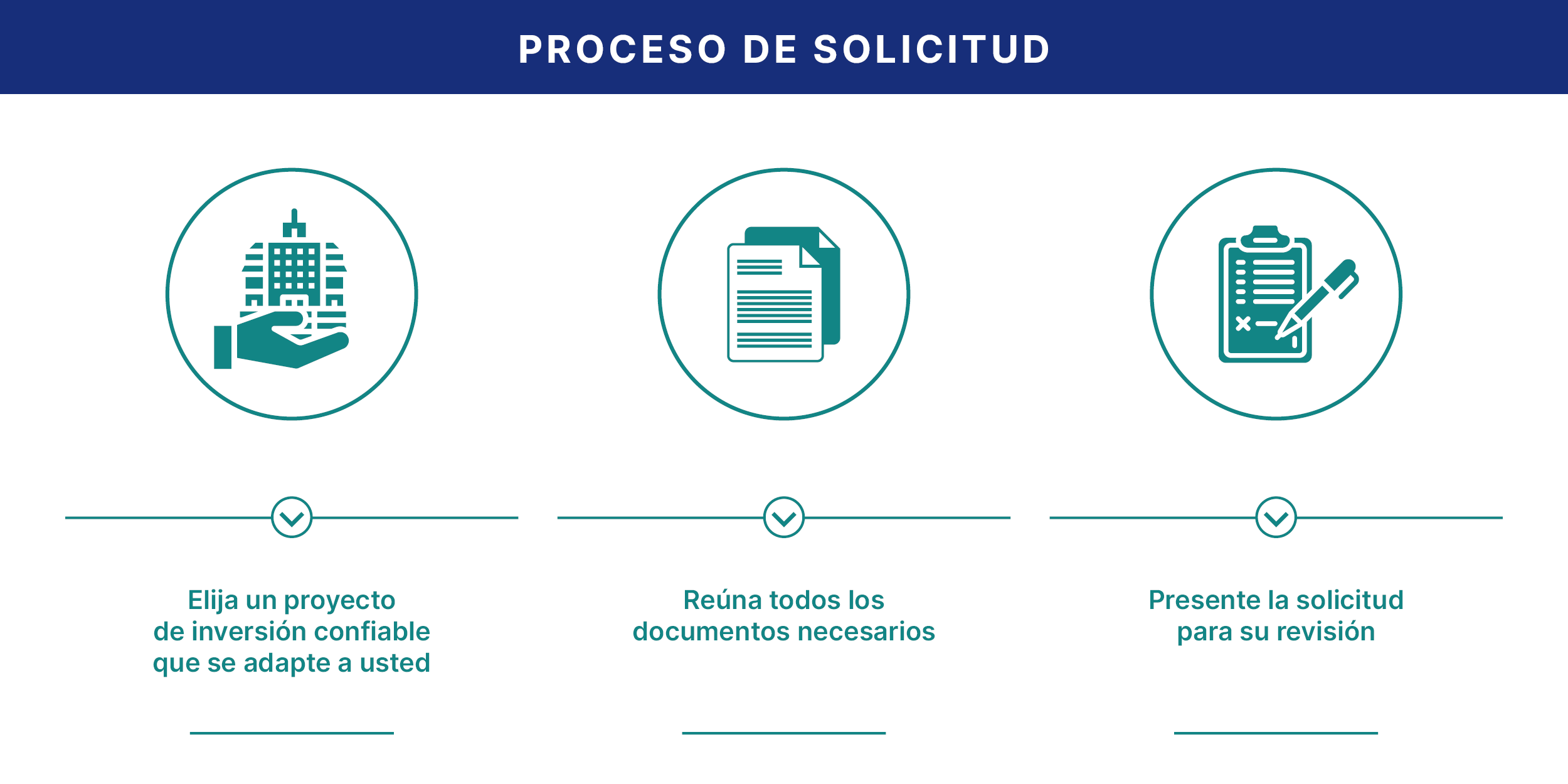 PROCESO DE SOLICITUD

Elija un proyecto de inversión confiable que se adapte a usted

Reúna todos los documentos necesarios

Presente la solicitud para su revisión